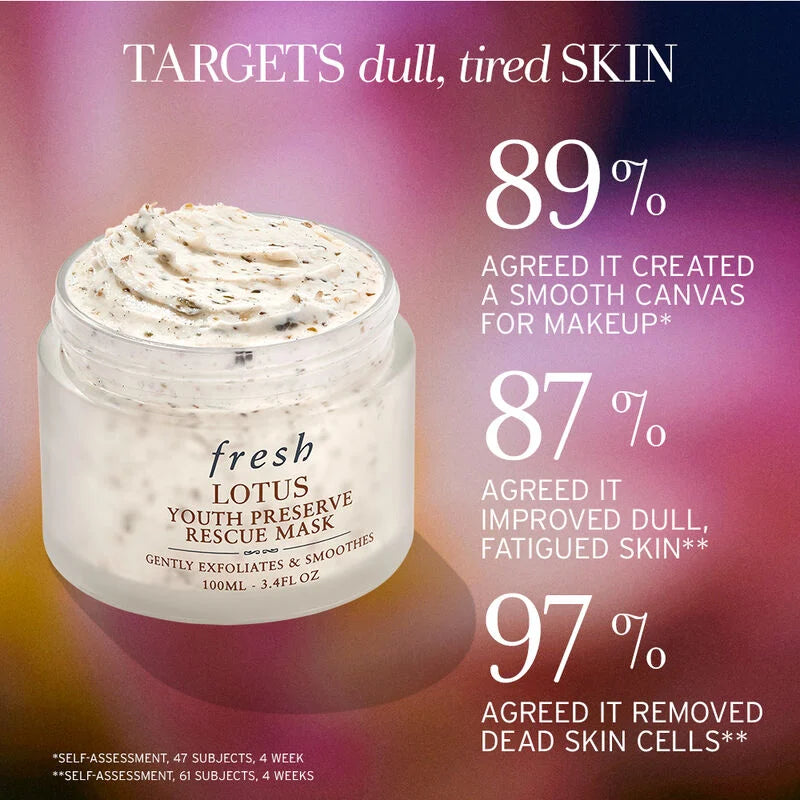 TARGETS dull, tired SKIN

fresh
LOTUS
YOUTH PRESERVE
RESCUE MASK
GENTLY EXFOLIATES & SMOOTHES
100ML - 3.4FL OZ

89%
AGREED IT CREATED A SMOOTH CANVAS FOR MAKEUP*

87%
AGREED IT IMPROVED DULL, FATIGUED SKIN**

97%
AGREED IT REMOVED DEAD SKIN CELLS**

*SELF-ASSESSMENT, 47 SUBJECTS, 4 WEEK
**SELF-ASSESSMENT, 61 SUBJECTS, 4 WEEKS