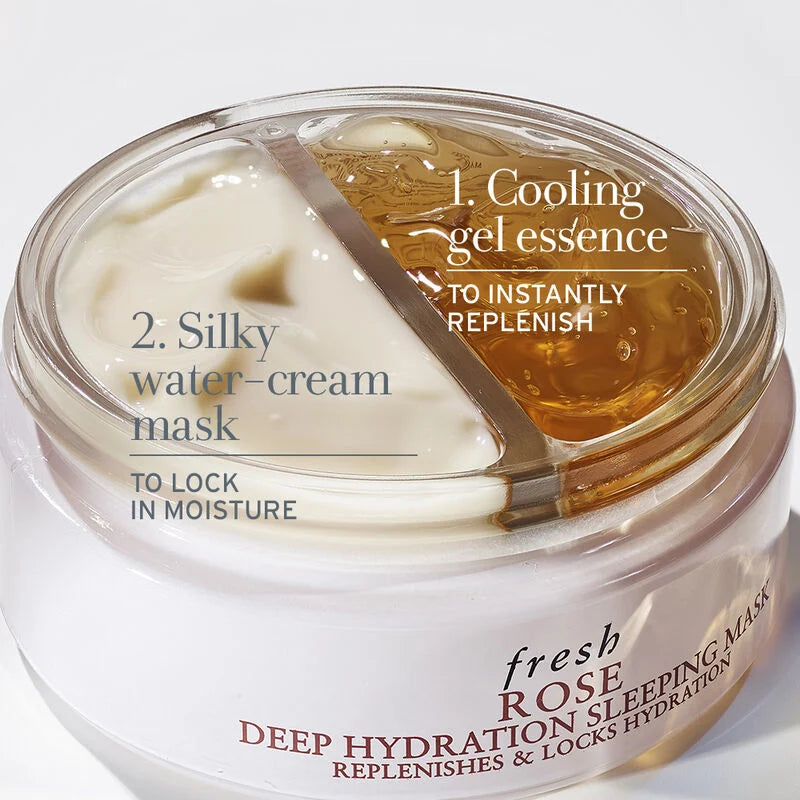 1. Cooling gel essence

TO INSTANTLY REPLENISH

2. Silky water-cream mask

TO LOCK IN MOISTURE

fresh
ROSE
DEEP HYDRATION SLEEPING MASK
REPLENISHES & LOCKS HYDRATION