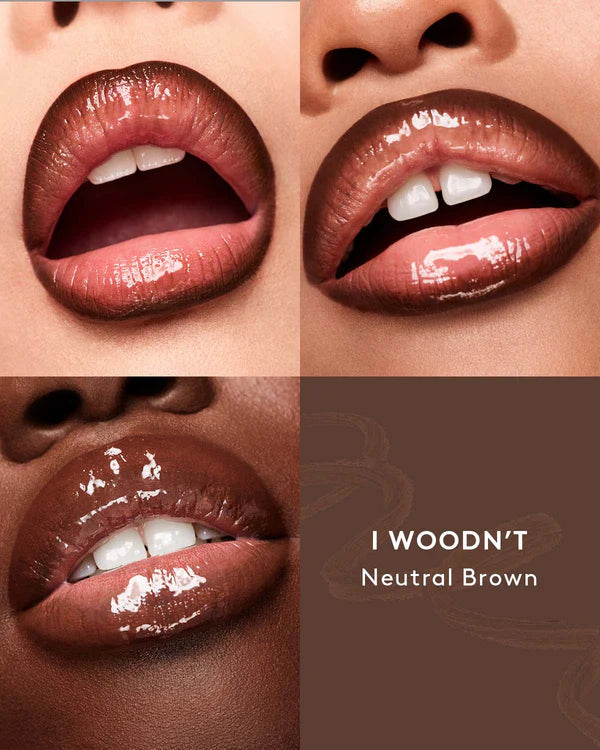 I WOODN'T
Neutral Brown