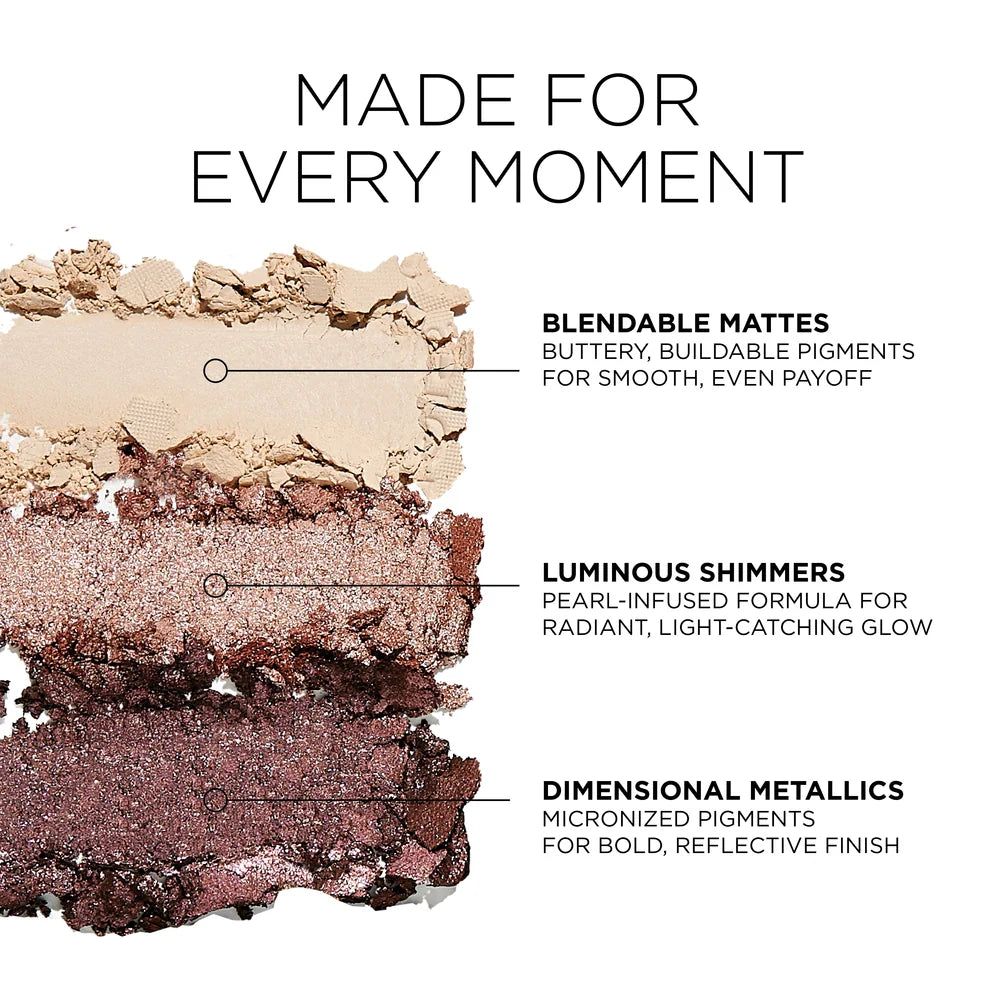 MADE FOR EVERY MOMENT

BLENDABLE MATTES
BUTTERY, BUILDABLE PIGMENTS FOR SMOOTH, EVEN PAYOFF

LUMINOUS SHIMMERS
PEARL-INFUSED FORMULA FOR RADIANT, LIGHT-CATCHING GLOW

DIMENSIONAL METALLICS
MICRONIZED PIGMENTS
FOR BOLD, REFLECTIVE FINISH